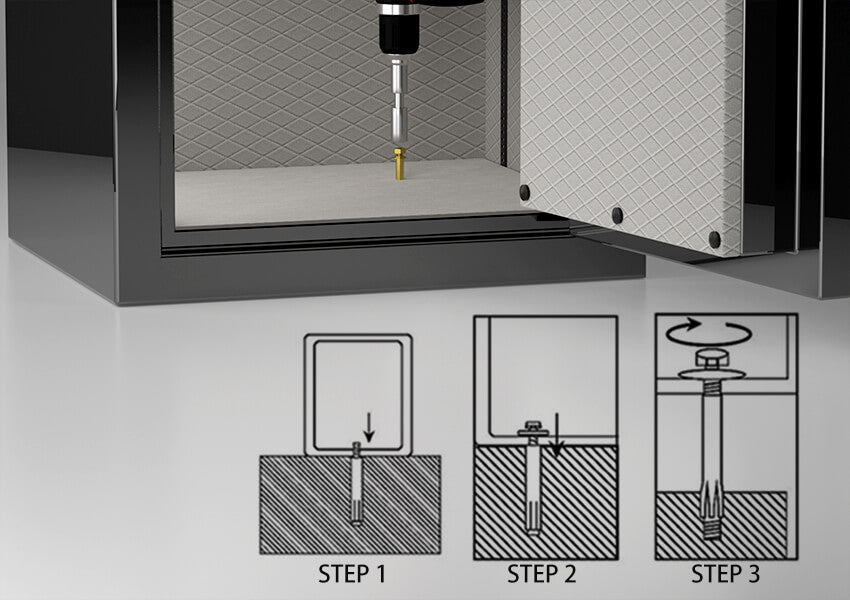 STEP 1
STEP 2
STEP 3