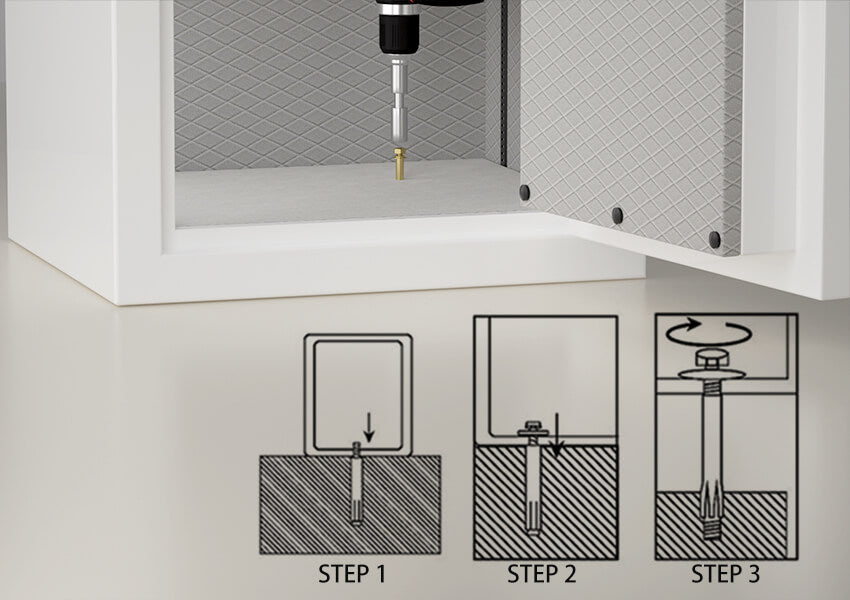 STEP 1

STEP 2

STEP 3