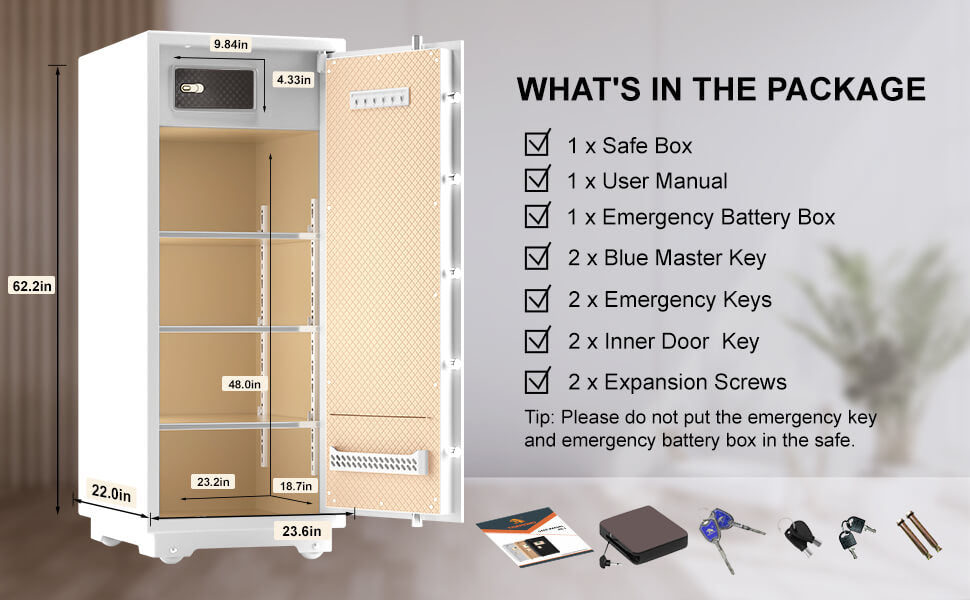 9.84in
4.33in
62.2in
48.0in
23.2in
18.7in
22.0in
23.6in

WHAT'S IN THE PACKAGE

1 x Safe Box
1 x User Manual
1 x Emergency Battery Box
2 x Blue Master Key
2 x Emergency Keys
2 x Inner Door Key
2 x Expansion Screws

Tip: Please do not put the emergency key and emergency battery box in the safe.