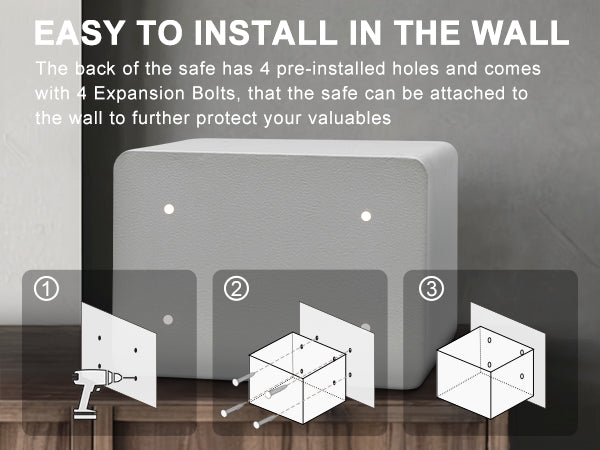 EASY TO INSTALL IN THE WALL

The back of the safe has 4 pre-installed holes and comes with 4 Expansion Bolts, that the safe can be attached to the wall to further protect your valuables

①

②

③