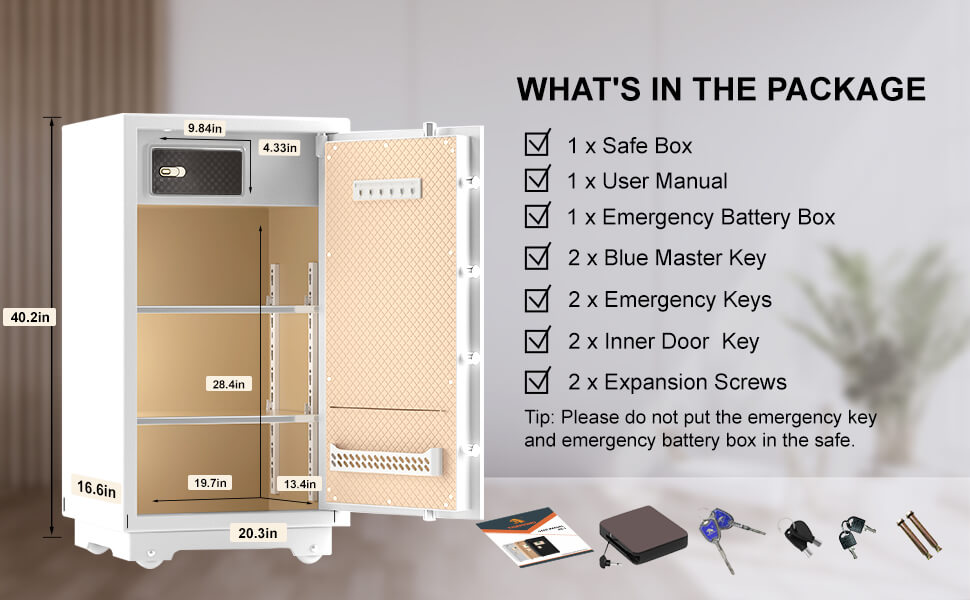 9.84in

4.33in

40.2in

28.4in

16.6in

19.7in

13.4in

20.3in

WHAT'S IN THE PACKAGE

1 x Safe Box

1 x User Manual

1 x Emergency Battery Box

2 x Blue Master Key

2 x Emergency Keys

2 x Inner Door Key

2 x Expansion Screws

Tip: Please do not put the emergency key and emergency battery box in the safe.