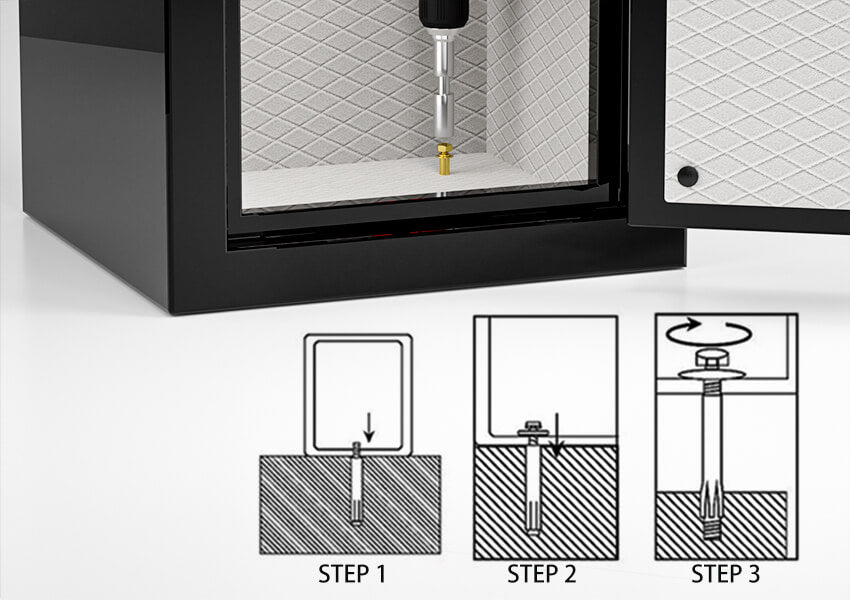 STEP 1

STEP 2

STEP 3