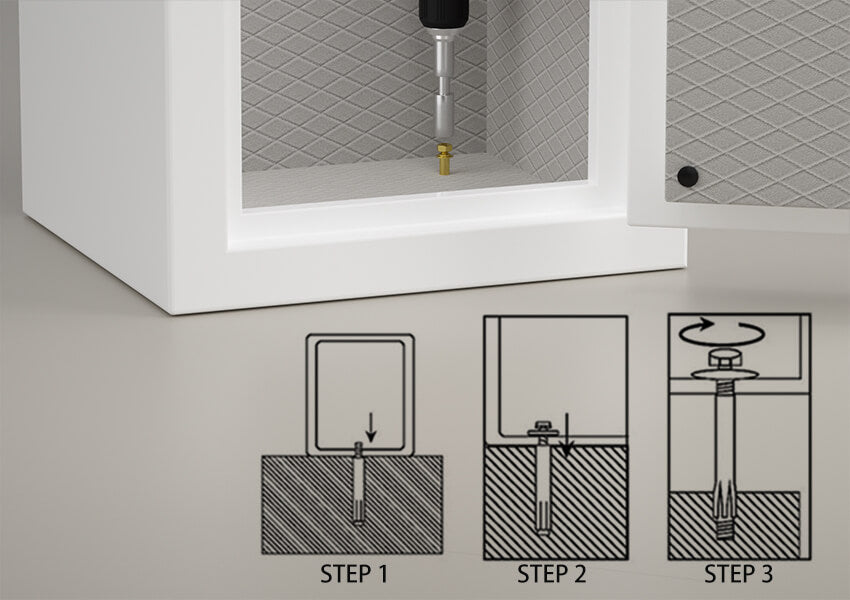 STEP 1

STEP 2

STEP 3